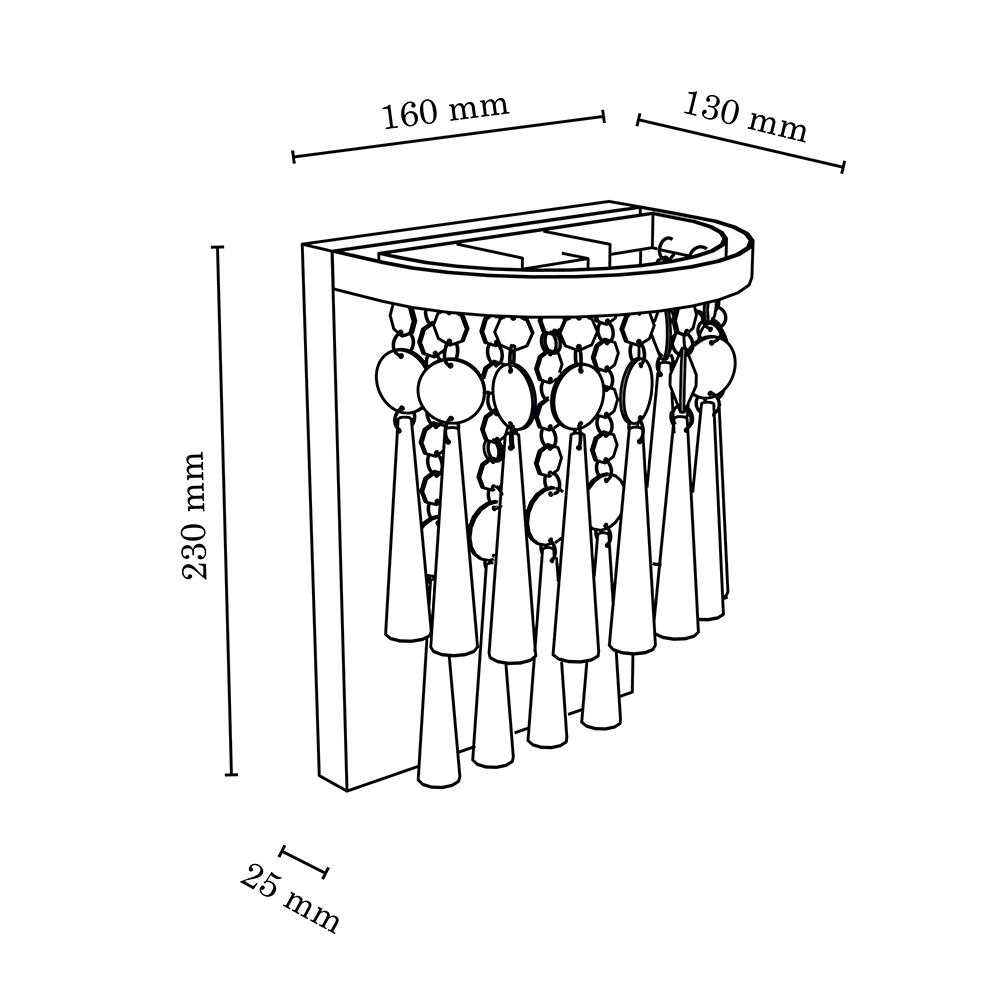 160 mm
130 mm
230 mm
25 mm